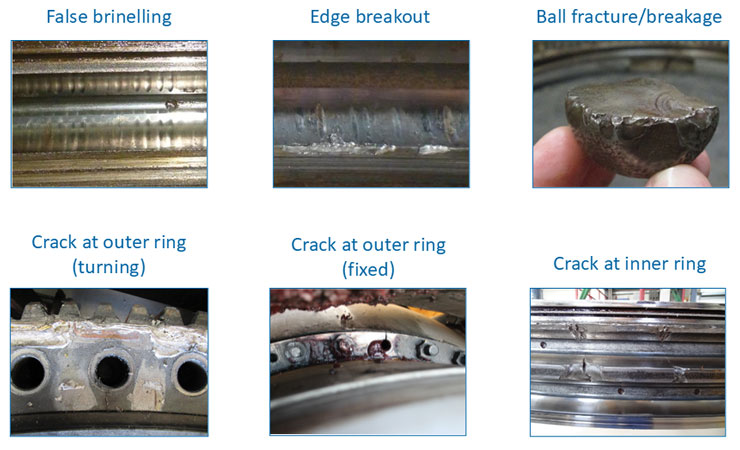 False brinelling

Edge breakout

Ball fracture/breakage

Crack at outer ring (turning)

Crack at outer ring (fixed)

Crack at inner ring